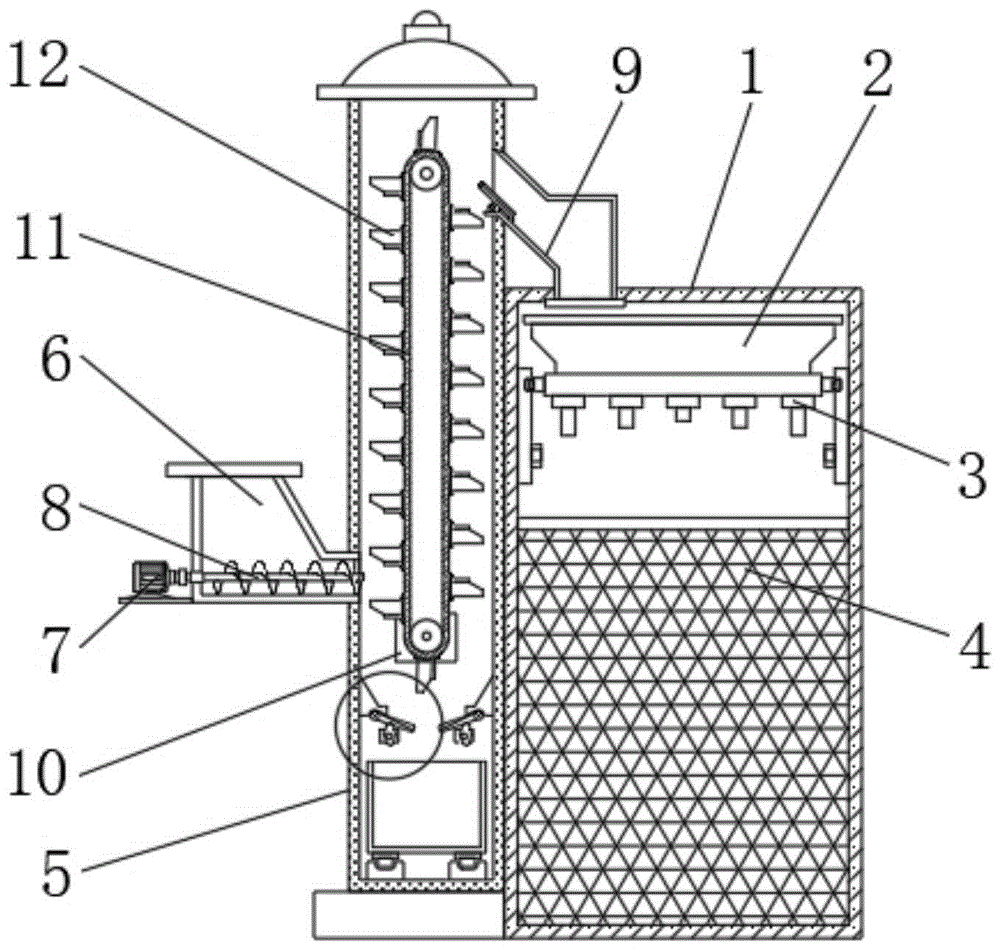 12
9
1
2
11
6
3
8
7
4
10
5