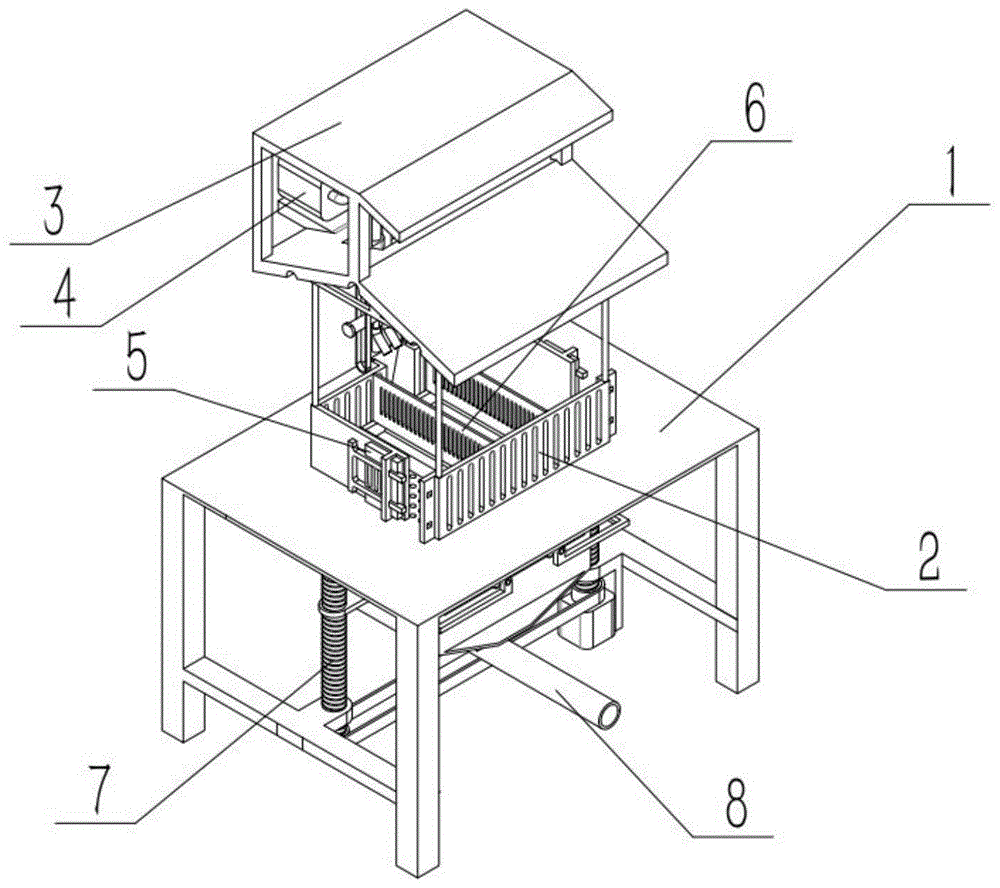 6
1
3
4
5
2
7
8